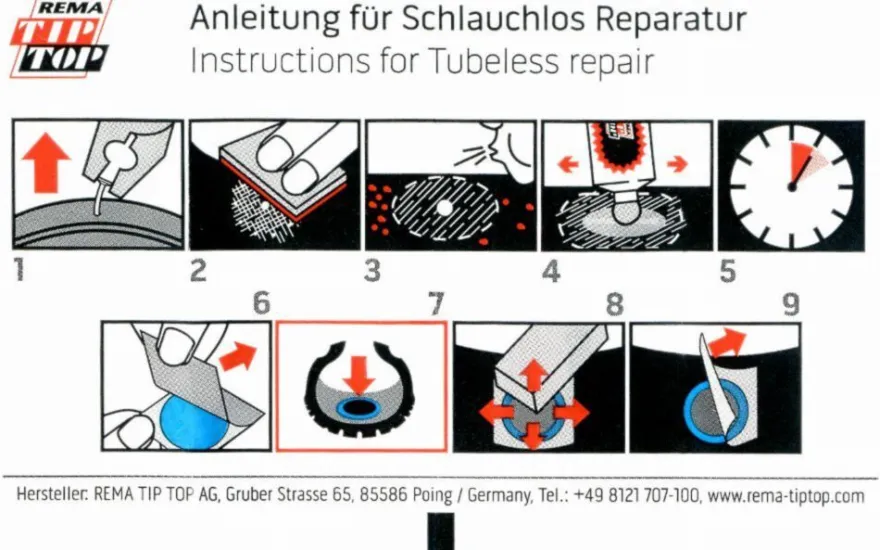 REMA
TIP TOP

Anleitung für Schlauchlos Reparatur
Instructions for Tubeless repair

1 2 3 4 5

6 7 8 9

Hersteller: REMA TIP TOP AG, Gruber Strasse 65, 85586 Poing / Germany, Tel.: +49 8121 707-100, www.rema-tiptop.com